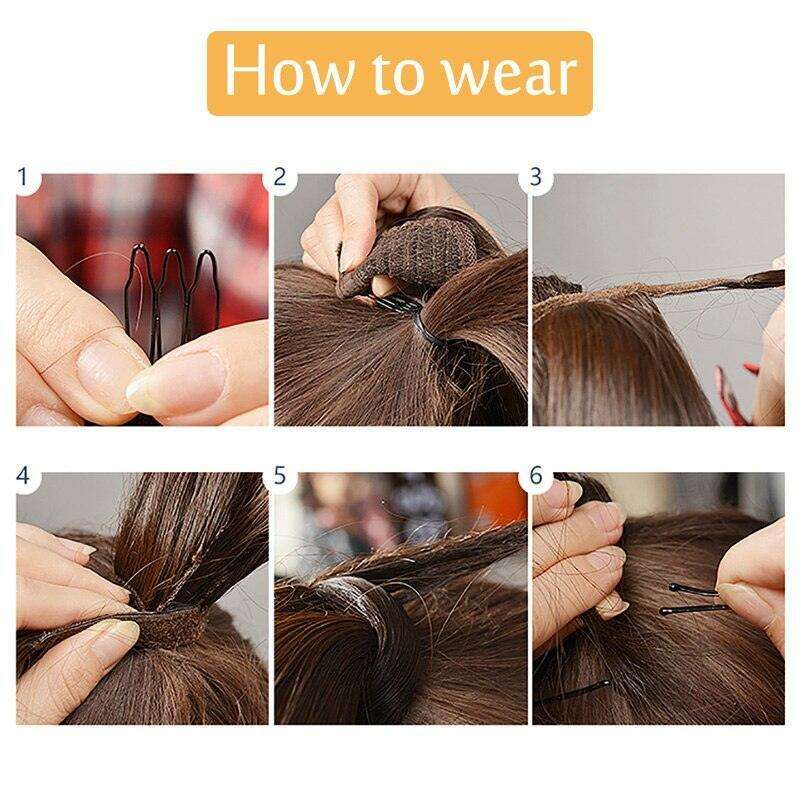 How to wear

1

2

3

4

5

6