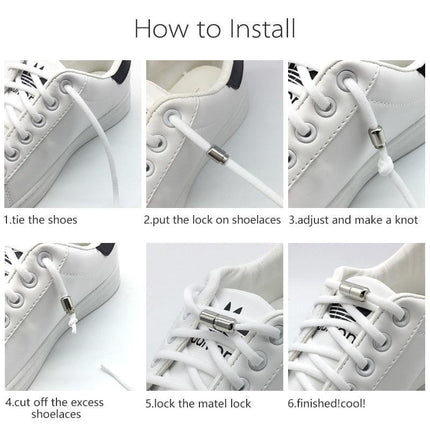 How to Install

1.tie the shoes

2.put the lock on shoelaces

3.adjust and make a knot

4.cut off the excess shoelaces

5.lock the matel lock

6.finished!cool!