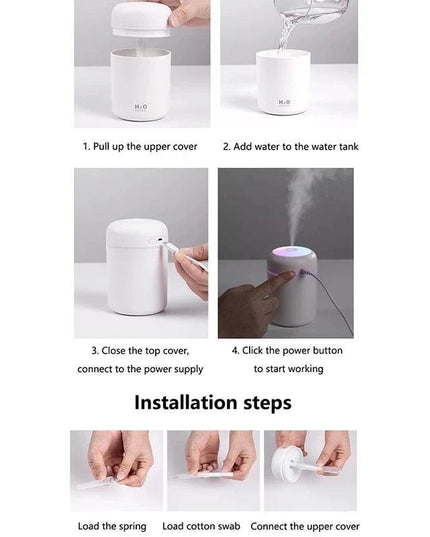 $H_2O$

$H_2O$

1. Pull up the upper cover

2. Add water to the water tank

3. Close the top cover, connect to the power supply

4. Click the power button to start working

Installation steps

Load the spring

Load cotton swab

Connect the upper cover