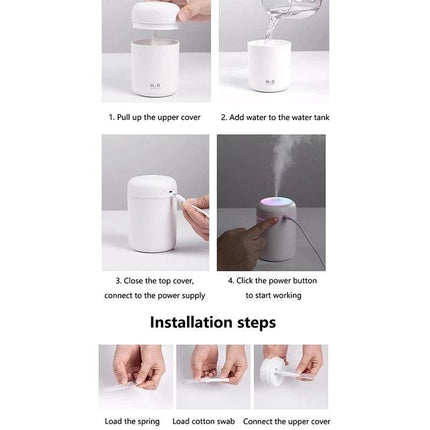 $H_2O$

$H_2O$

1. Pull up the upper cover

2. Add water to the water tank

3. Close the top cover, connect to the power supply

4. Click the power button to start working

Installation steps

Load the spring

Load cotton swab

Connect the upper cover