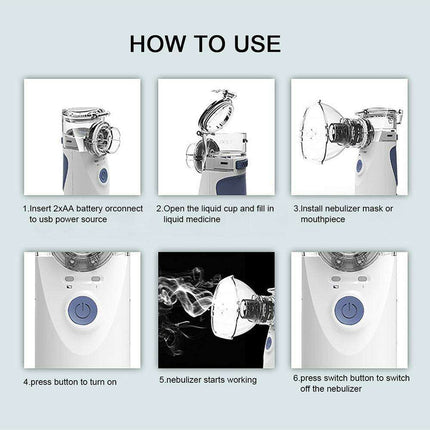 HOW TO USE

1.Insert 2xAA battery orconnect to usb power source

2.Open the liquid cup and fill in liquid medicine

3.Install nebulizer mask or mouthpiece

4.press button to turn on

5.nebulizer starts working

6.press switch button to switch off the nebulizer