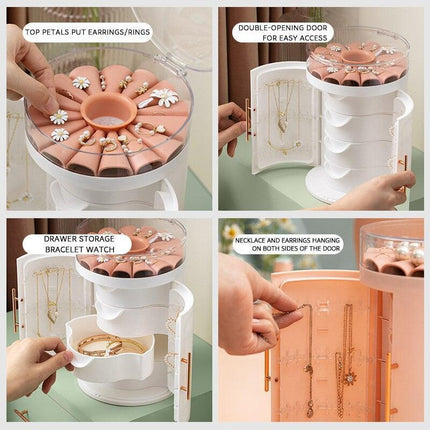 TOP PETALS PUT EARRINGS/RINGS

DOUBLE-OPENING DOOR FOR EASY ACCESS

DRAWER STORAGE BRACELET WATCH

NECKLACE AND EARRINGS HANGING ON BOTH SIDES OF THE DOOR