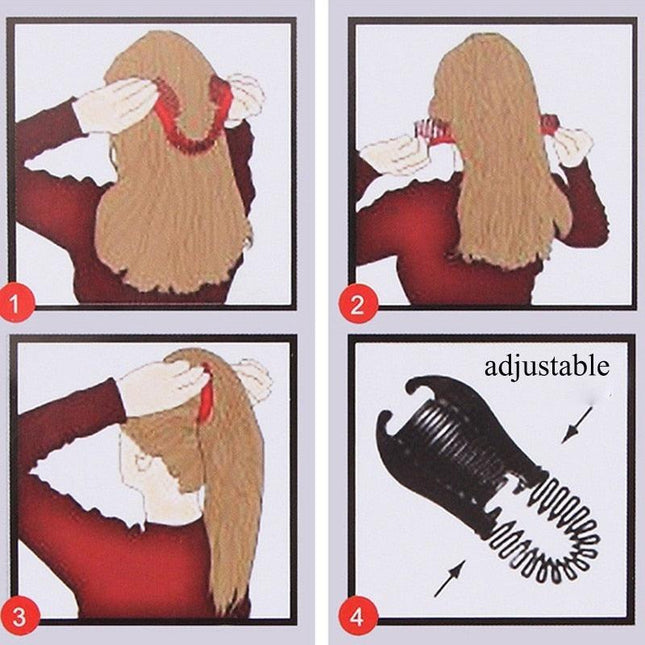 1

2

3

adjustable

4