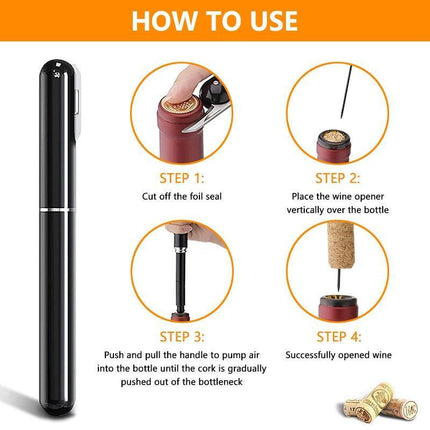 HOW TO USE

STEP 1:
Cut off the foil seal

STEP 2:
Place the wine opener vertically over the bottle

STEP 3:
Push and pull the handle to pump air into the bottle until the cork is gradually pushed out of the bottleneck

STEP 4:
Successfully opened wine