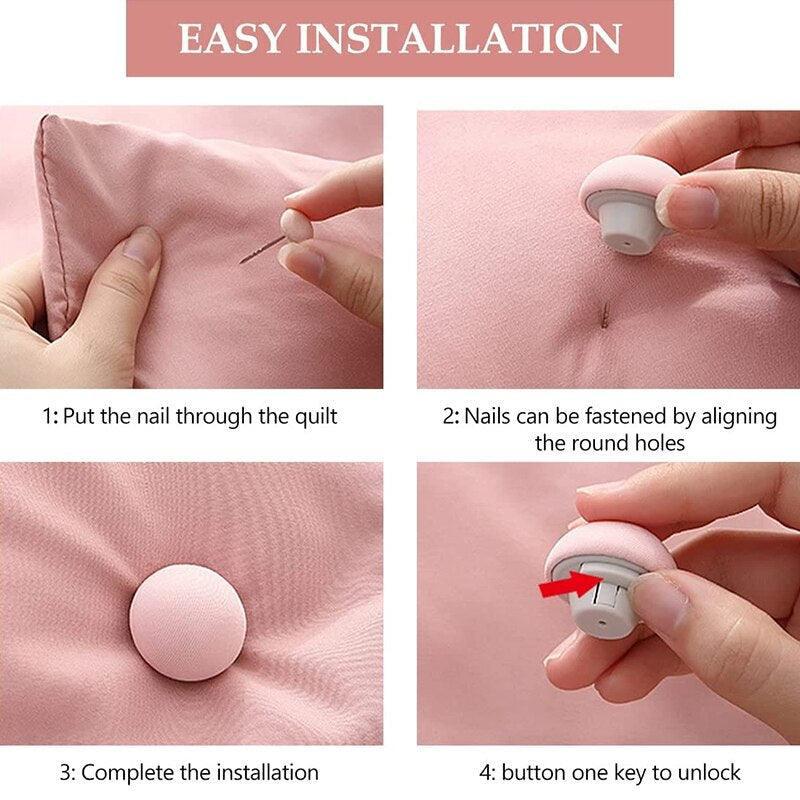 EASY INSTALLATION

1: Put the nail through the quilt

2: Nails can be fastened by aligning the round holes

3: Complete the installation

4: button one key to unlock