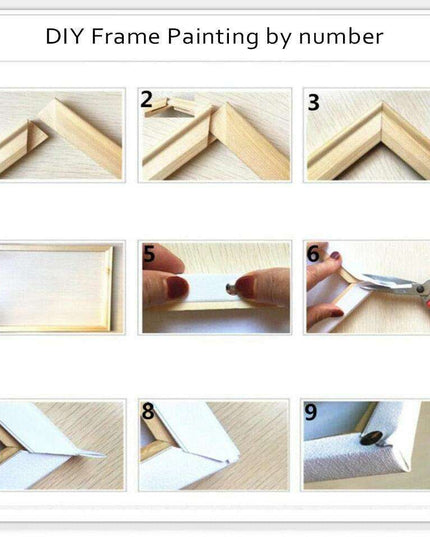 DIY Frame Painting by number

2

3

5

6

8

9