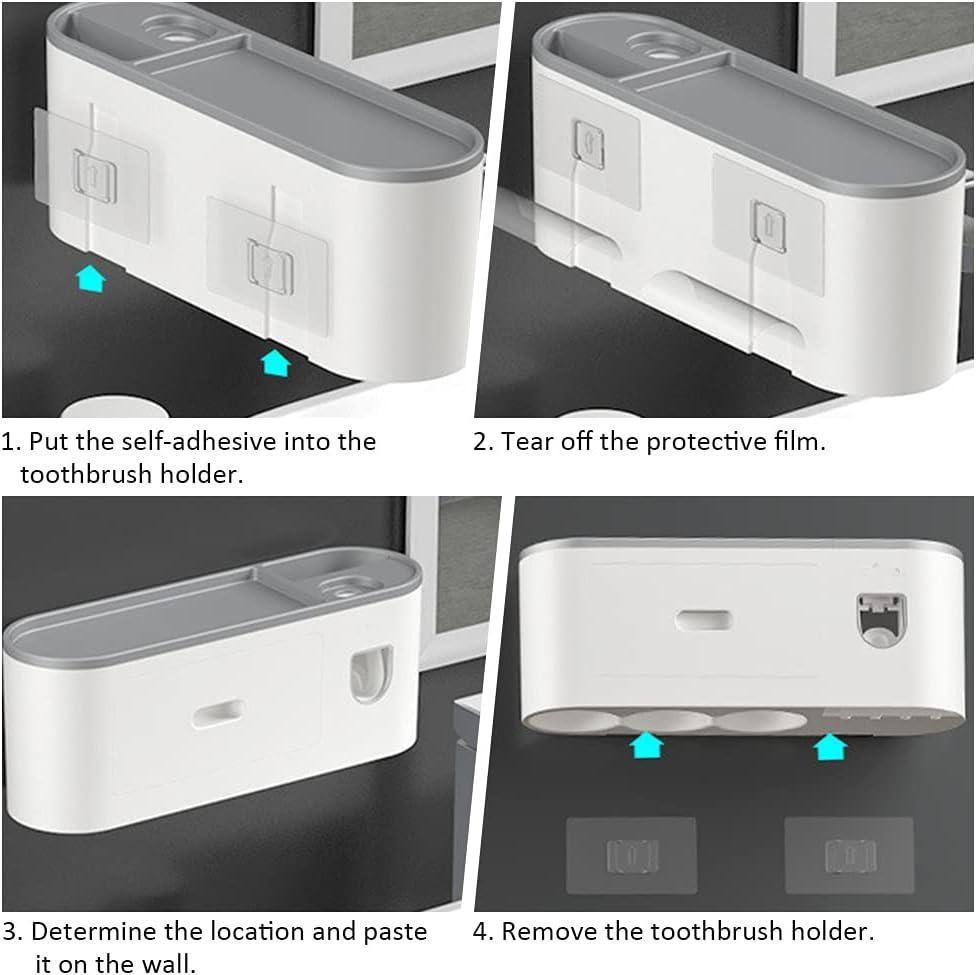 1. Put the self-adhesive into the toothbrush holder.

2. Tear off the protective film.

3. Determine the location and paste it on the wall.

4. Remove the toothbrush holder.