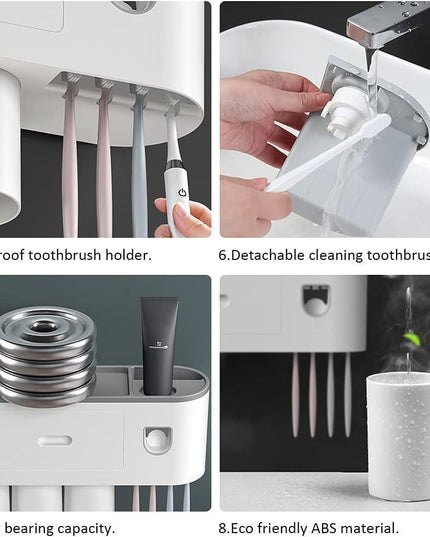 roof toothbrush holder.

6.Detachable cleaning toothbrus

bearing capacity.

8.Eco friendly ABS material.