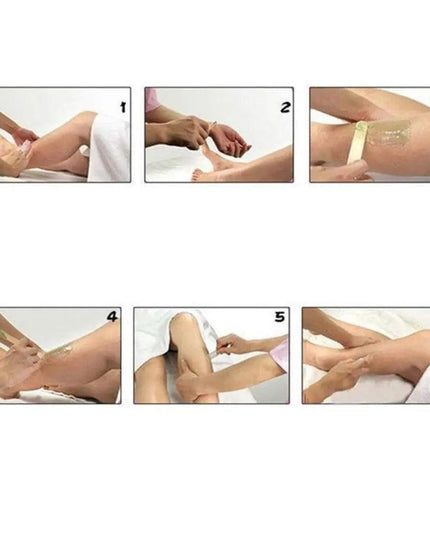 1

2

4

5