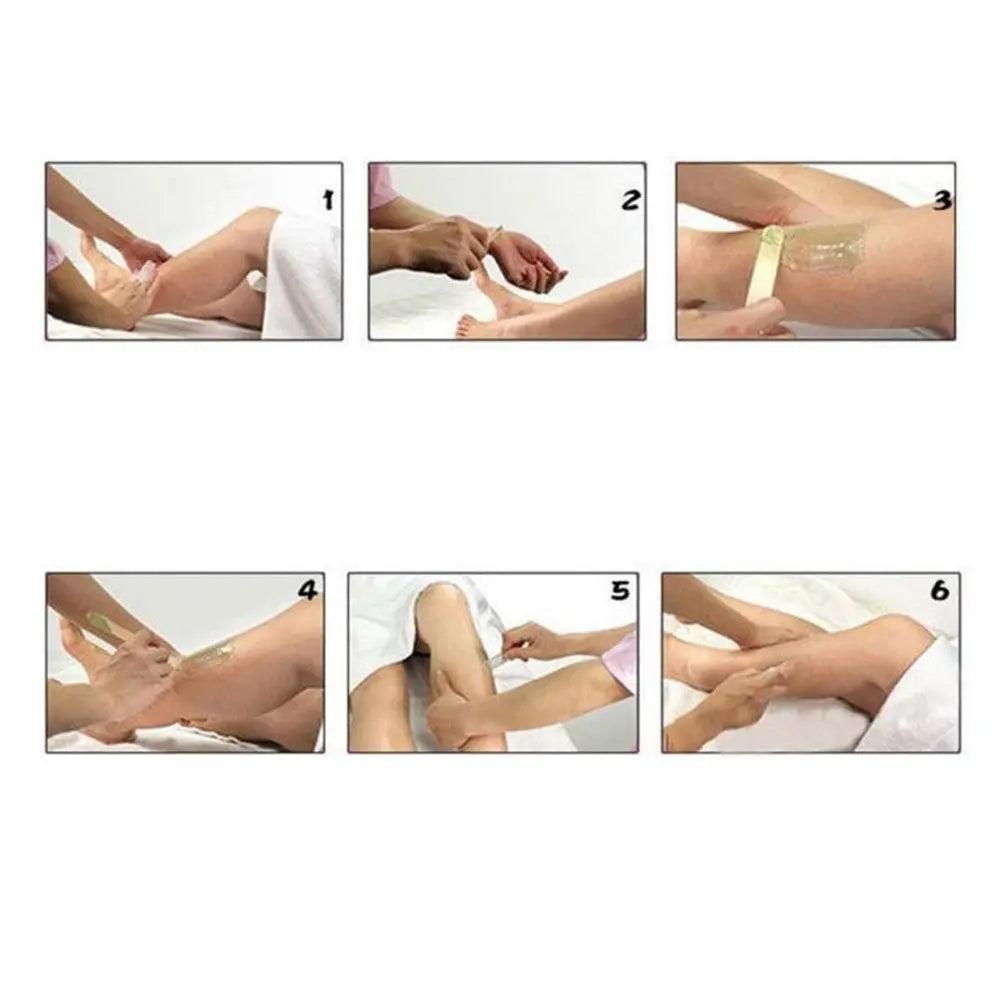 1

2

3

4

5

6