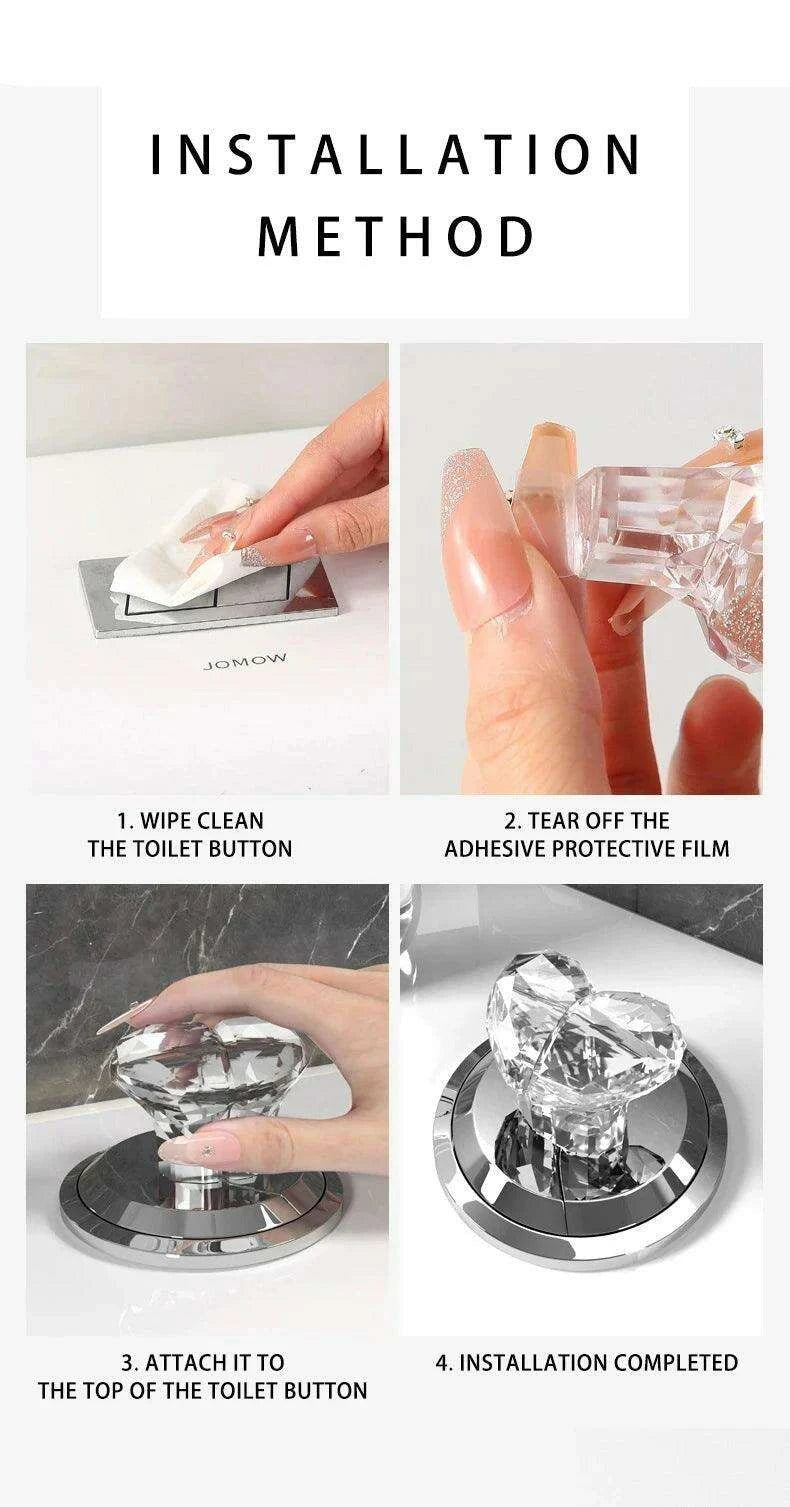 INSTALLATION METHOD

JOMOW

1. WIPE CLEAN THE TOILET BUTTON

2. TEAR OFF THE ADHESIVE PROTECTIVE FILM

3. ATTACH IT TO THE TOP OF THE TOILET BUTTON

4. INSTALLATION COMPLETED