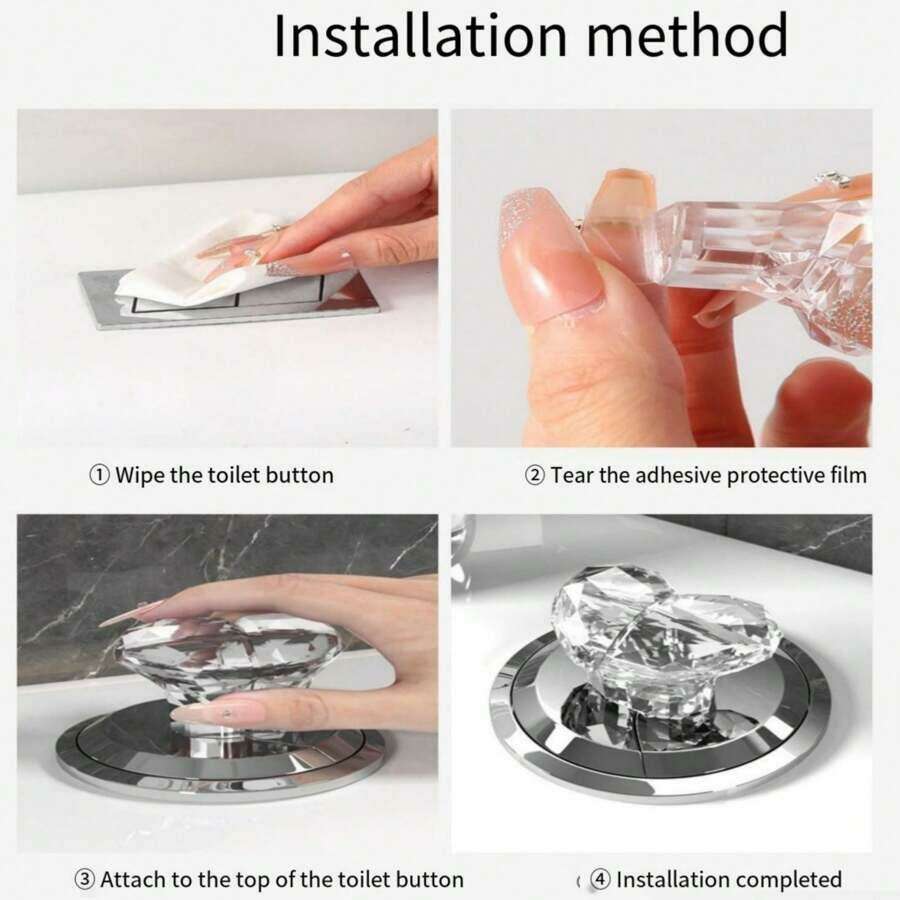 Installation method

① Wipe the toilet button

② Tear the adhesive protective film

③ Attach to the top of the toilet button

④ Installation completed