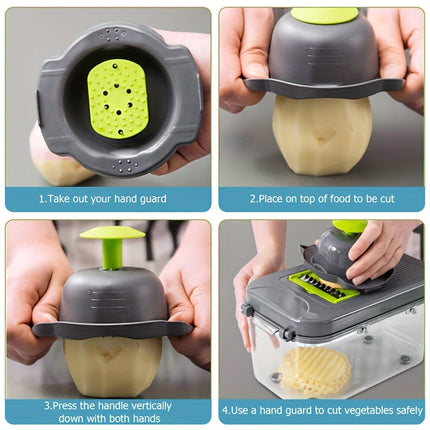 1.Take out your hand guard

2.Place on top of food to be cut

3.Press the handle vertically down with both hands

4.Use a hand guard to cut vegetables safely