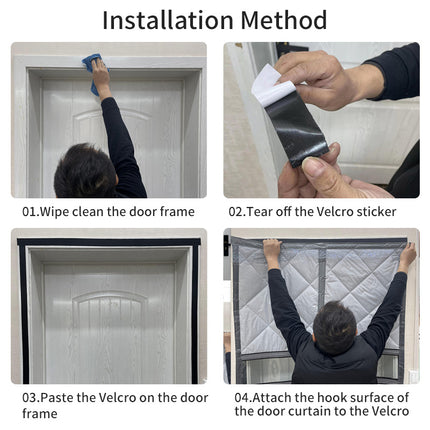 Installation Method

01.Wipe clean the door frame

02.Tear off the Velcro sticker

03.Paste the Velcro on the door frame

04.Attach the hook surface of the door curtain to the Velcro