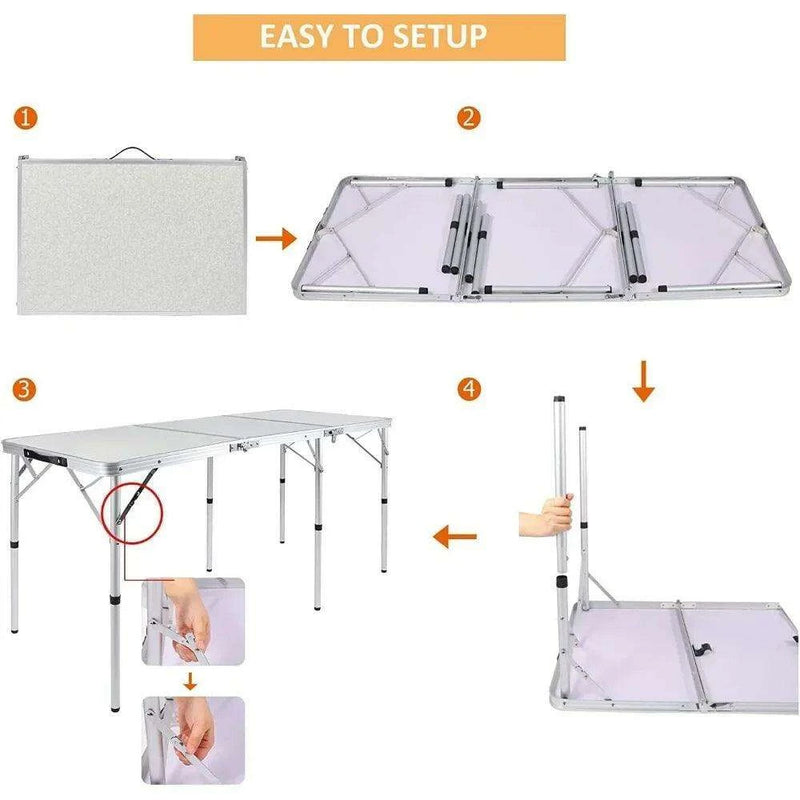 EASY TO SETUP

1

2

3

4