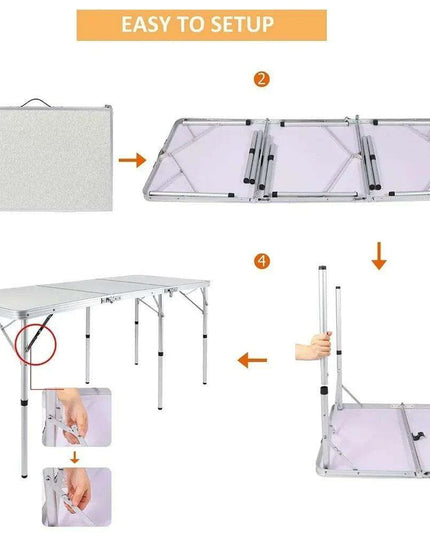 EASY TO SETUP

2

4