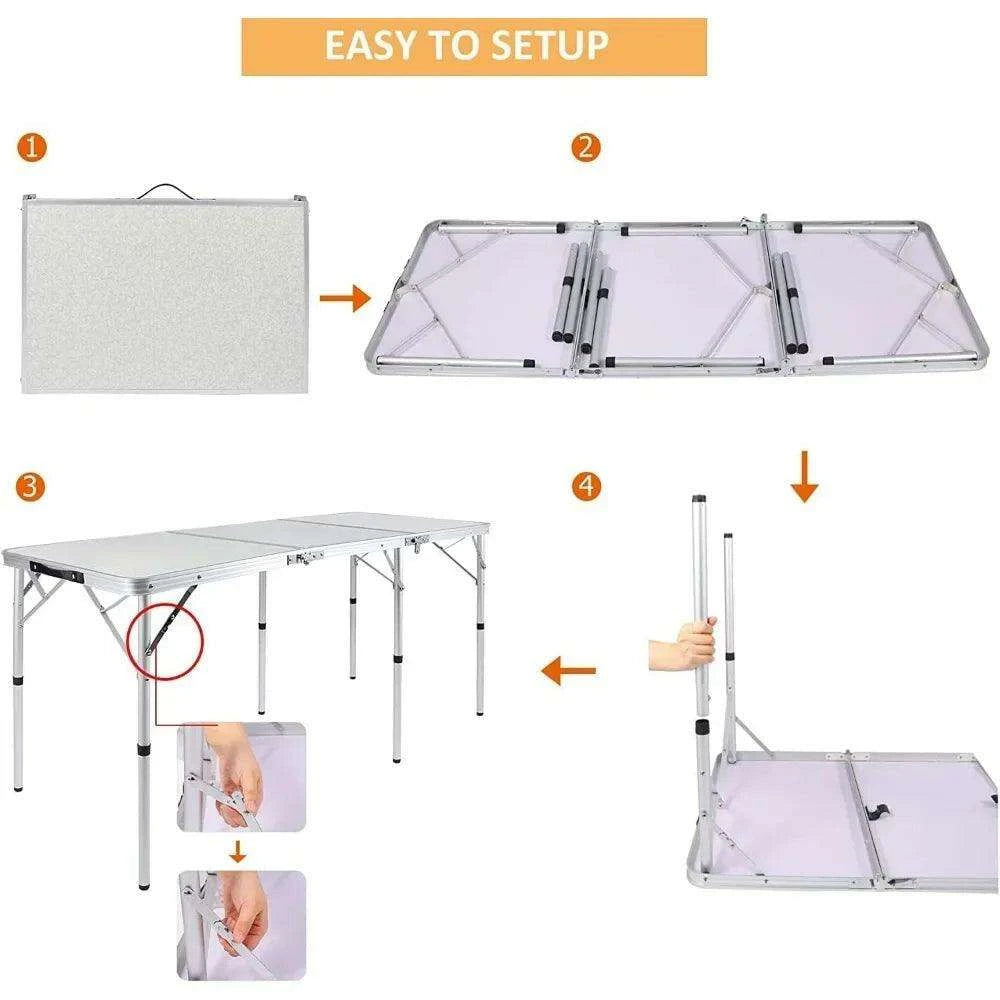 EASY TO SETUP

1

2

3

4