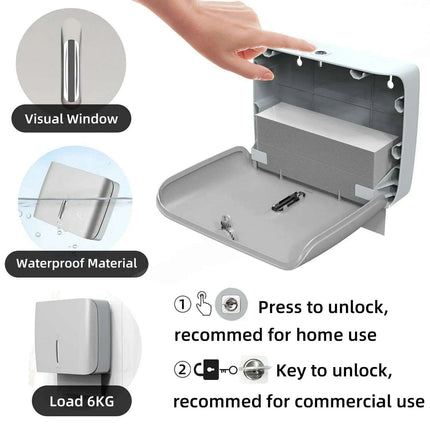 Visual Window

Waterproof Material

Load 6KG

① Press to unlock, recommed for home use

② Key to unlock, recommed for commercial use