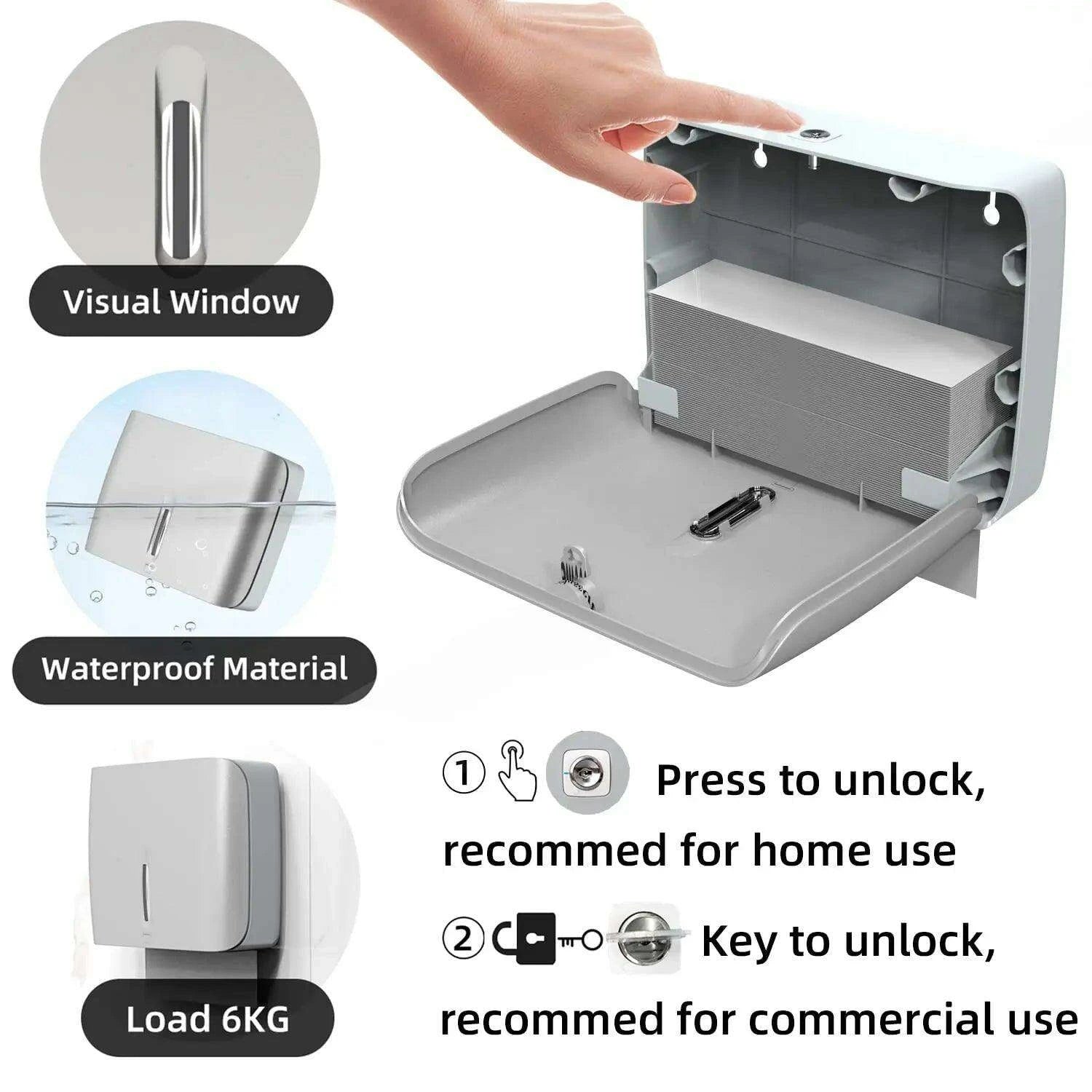 Visual Window

Waterproof Material

Load 6KG

① Press to unlock, recommed for home use

② Key to unlock, recommed for commercial use