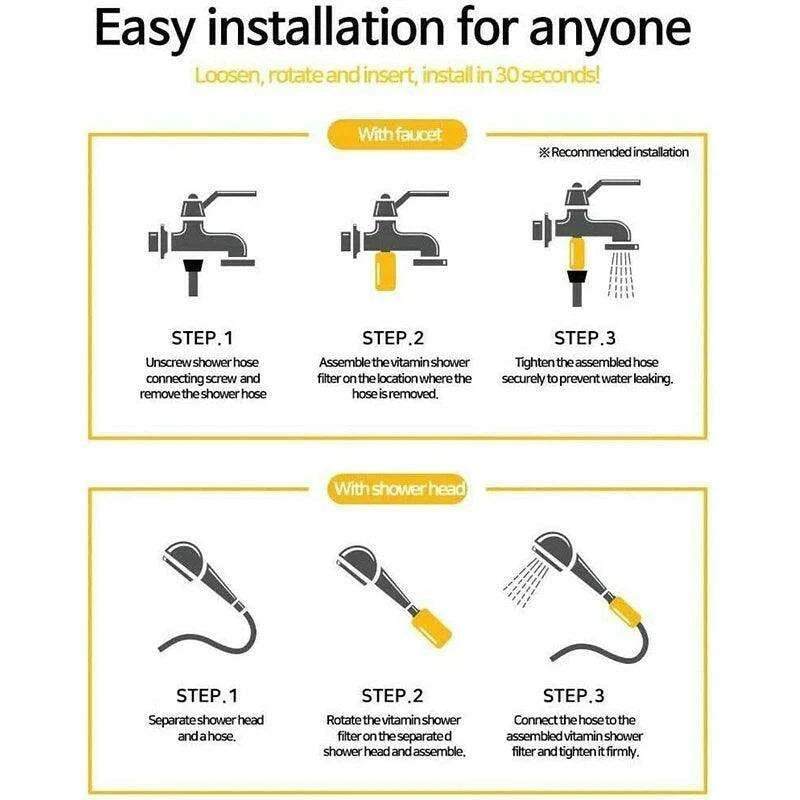 Easy installation for anyone

Loosen, rotate and insert, install in 30 seconds!

With faucet

※Recommended installation

STEP.1

Unscrew shower hose connecting screw and remove the shower hose

STEP.2

Assemble the vitamin shower filter on the location where the hose is removed.

STEP.3

Tighten the assembled hose securely to prevent water leaking.

With shower head

STEP.1

Separate shower head and a hose.

STEP.2

Rotate the vitamin shower filter on the separate d shower head and assemble.

STEP.3

Connect the hose to the assembled vitamin shower filter and tighten it firmly.