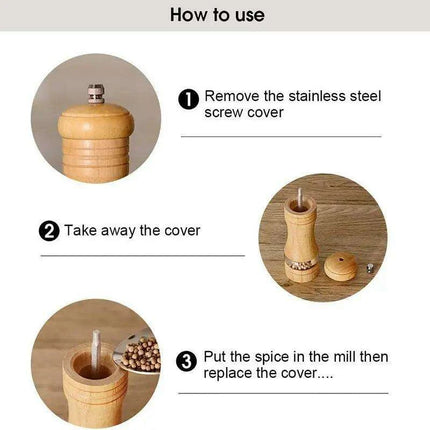 How to use

1 Remove the stainless steel screw cover

2 Take away the cover

3 Put the spice in the mill then replace the cover....