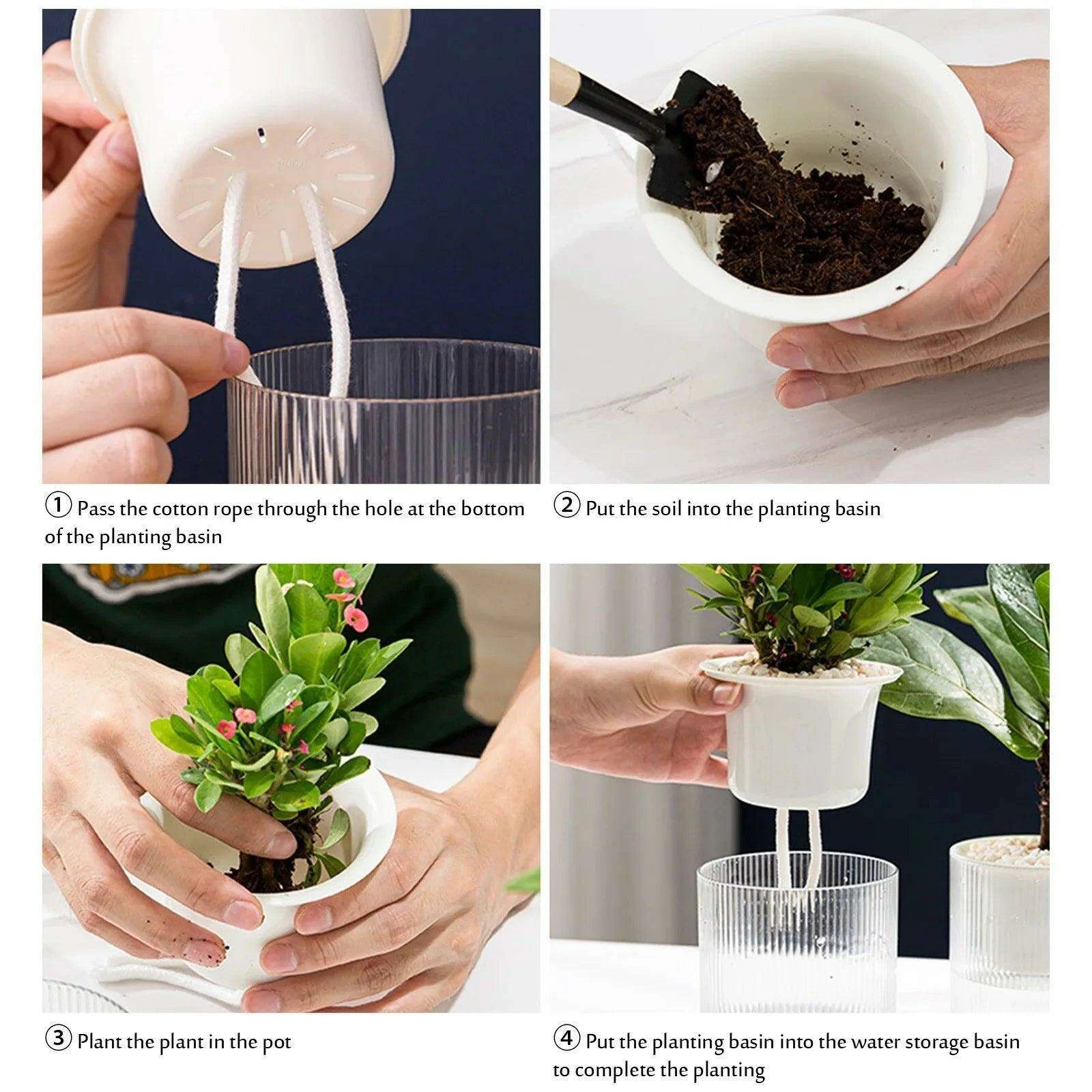 ① Pass the cotton rope through the hole at the bottom of the planting basin

② Put the soil into the planting basin

③ Plant the plant in the pot

④ Put the planting basin into the water storage basin to complete the planting