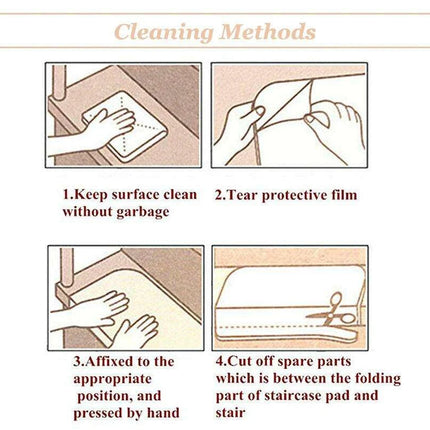 Cleaning Methods

1.Keep surface clean without garbage

2.Tear protective film

3.Affixed to the appropriate position, and pressed by hand

4.Cut off spare parts which is between the folding part of staircase pad and stair