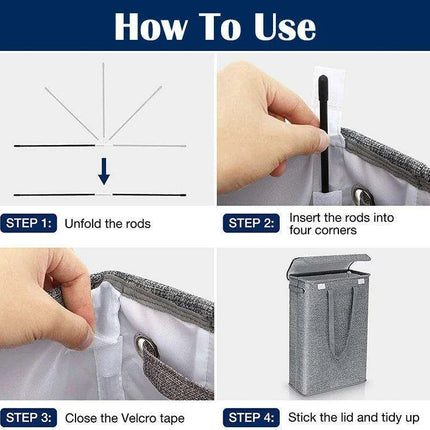 How To Use

STEP 1: Unfold the rods

STEP 2: Insert the rods into four corners

STEP 3: Close the Velcro tape

STEP 4: Stick the lid and tidy up