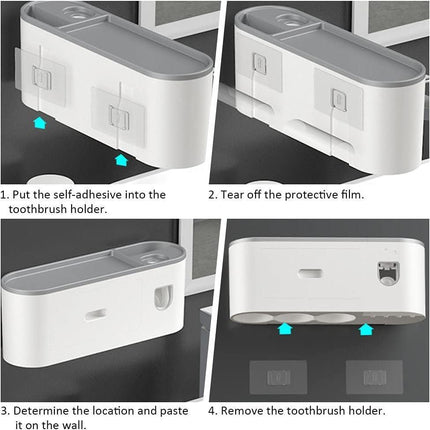 1. Put the self-adhesive into the toothbrush holder.

2. Tear off the protective film.

3. Determine the location and paste it on the wall.

4. Remove the toothbrush holder.