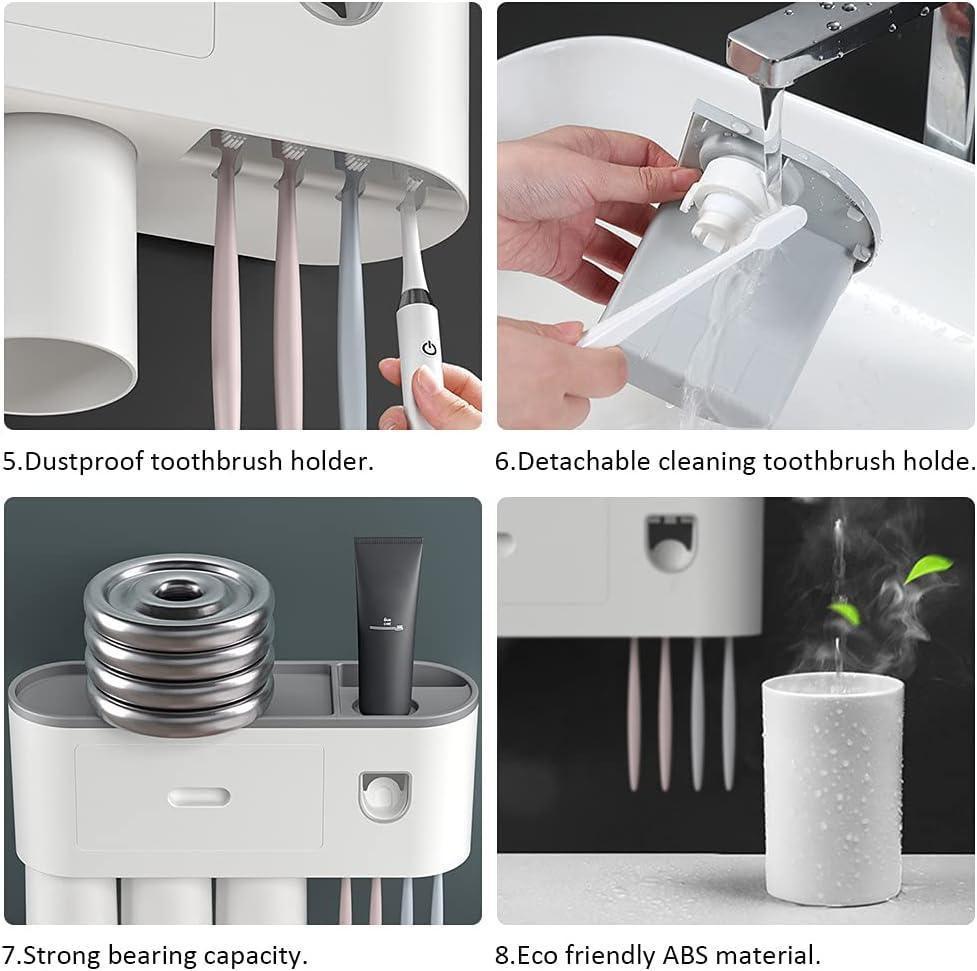 5.Dustproof toothbrush holder.

6.Detachable cleaning toothbrush holde.

7.Strong bearing capacity.

8.Eco friendly ABS material.