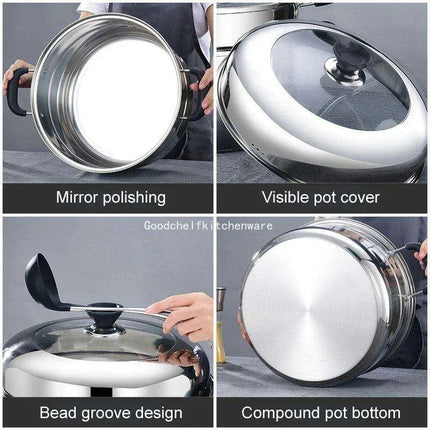 Mirror polishing

Visible pot cover

Goodchelfkitchenware

Bead groove design

Compound pot bottom