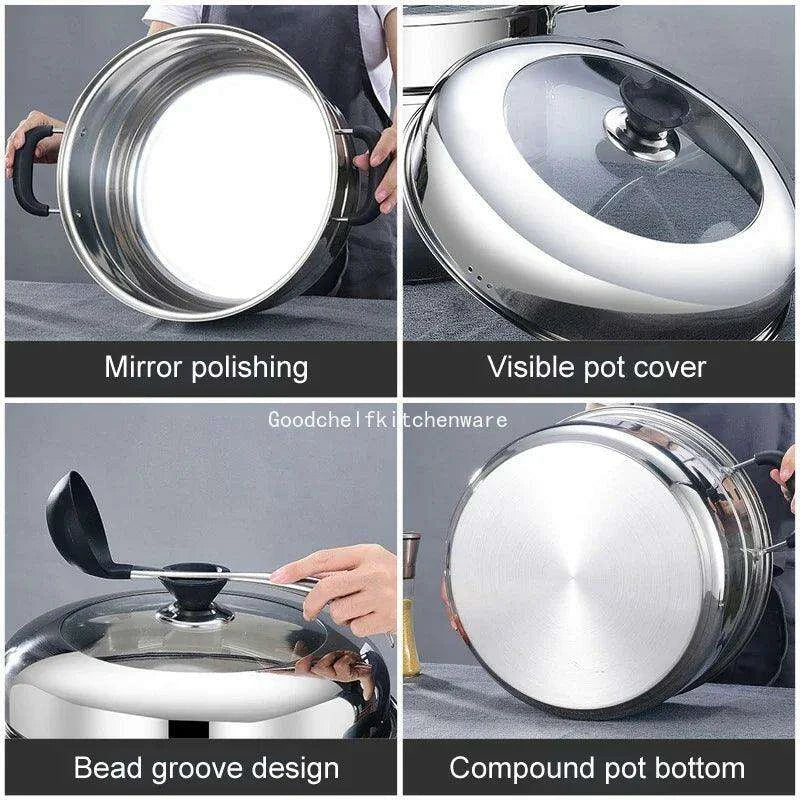 Mirror polishing

Visible pot cover

Goodchelfkitchenware

Bead groove design

Compound pot bottom