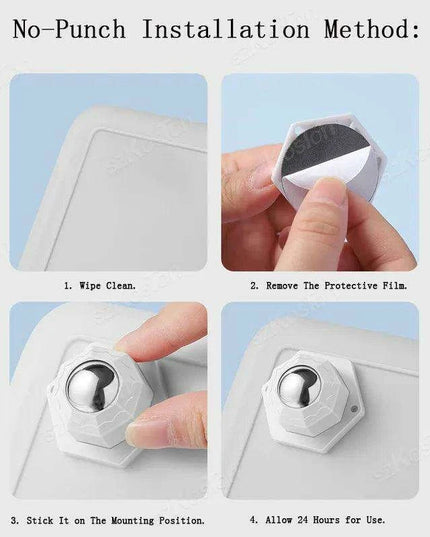 No-Punch Installation Method:

1. Wipe Clean.

2. Remove The Protective Film.

3. Stick It on The Mounting Position.

4. Allow 24 Hours for Use.