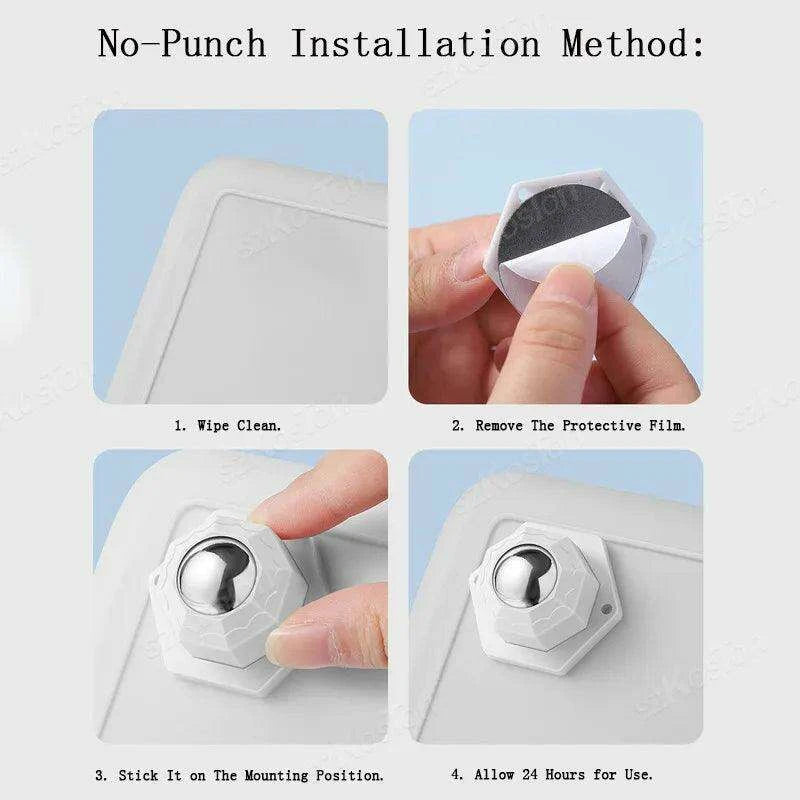 No-Punch Installation Method:

1. Wipe Clean.

2. Remove The Protective Film.

3. Stick It on The Mounting Position.

4. Allow 24 Hours for Use.