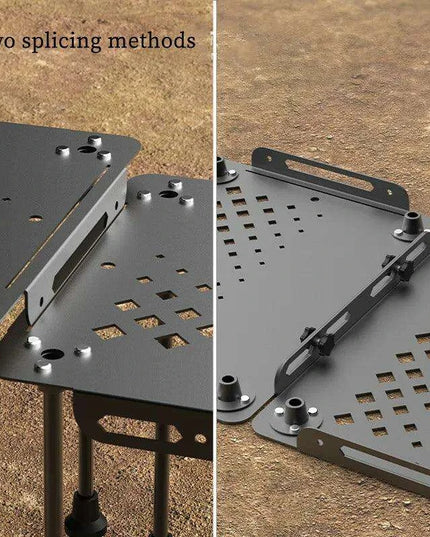 vo splicing methods