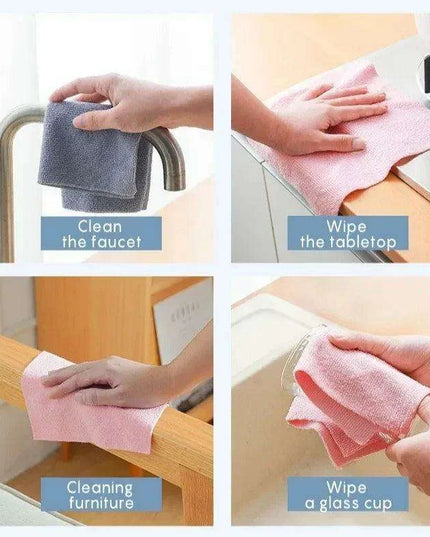 Clean the faucet

Wipe the tabletop

Cleaning furniture

Wipe a glass cup