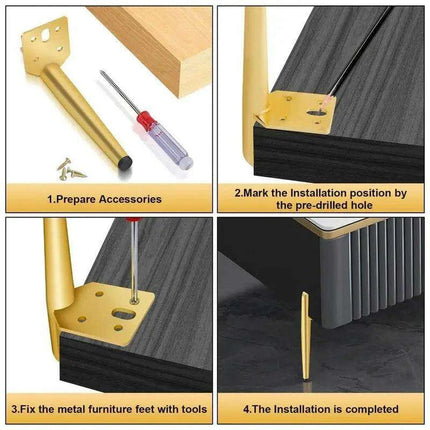 1.Prepare Accessories

2.Mark the Installation position by the pre-drilled hole

3.Fix the metal furniture feet with tools

4.The Installation is completed