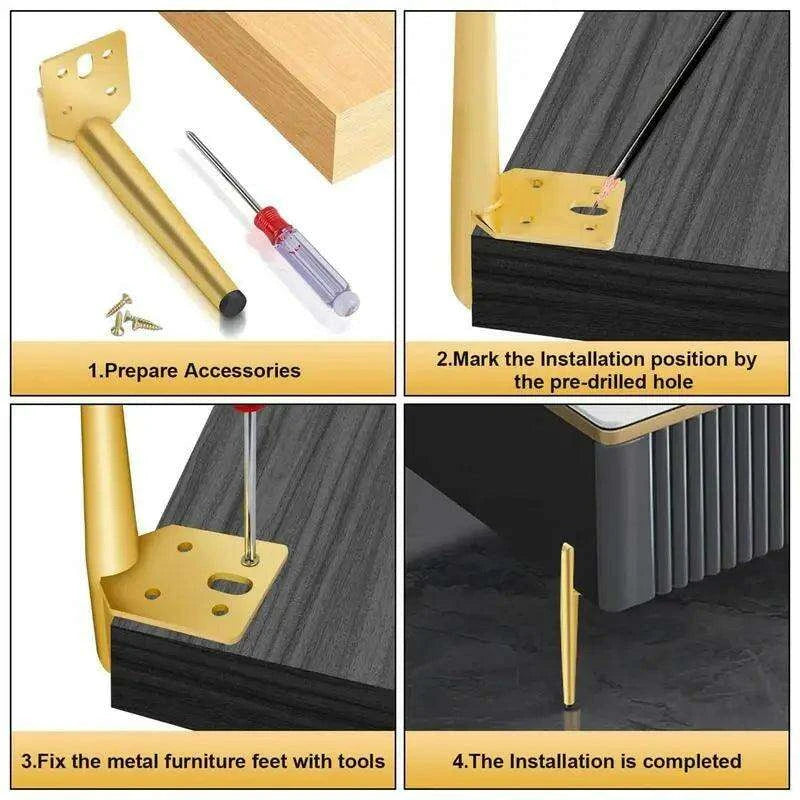 1.Prepare Accessories

2.Mark the Installation position by the pre-drilled hole

3.Fix the metal furniture feet with tools

4.The Installation is completed