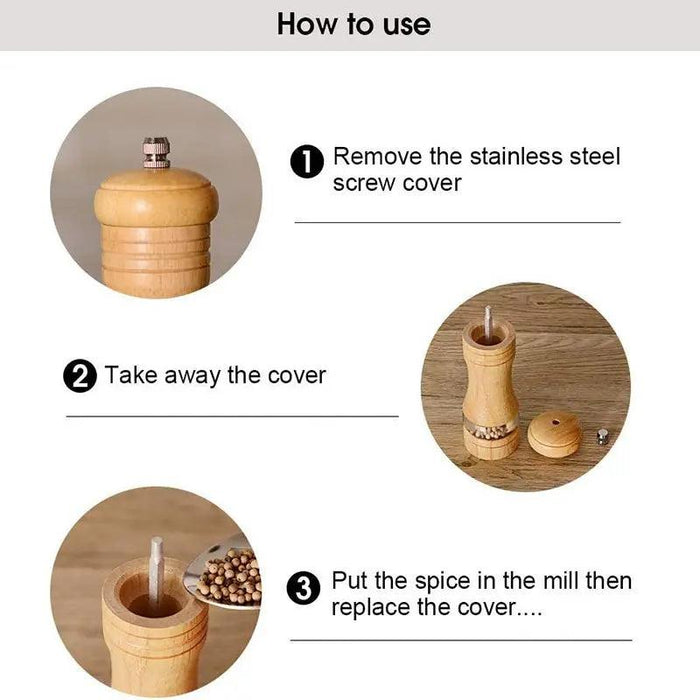 How to use

1 Remove the stainless steel screw cover

2 Take away the cover

3 Put the spice in the mill then replace the cover....