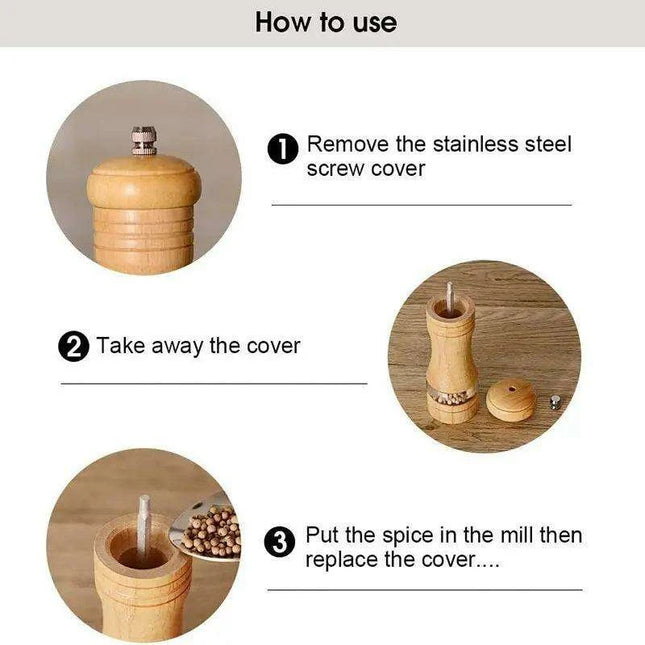 How to use

1 Remove the stainless steel screw cover

2 Take away the cover

3 Put the spice in the mill then replace the cover....