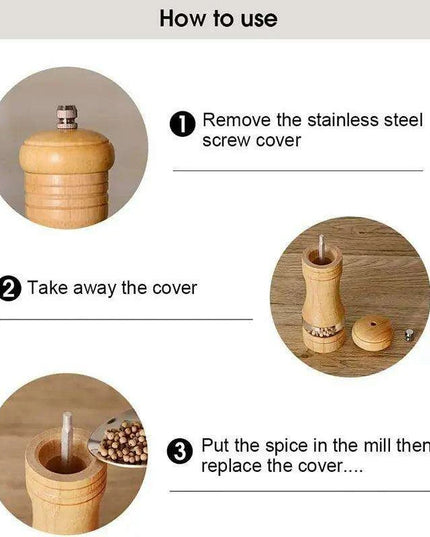 How to use

1 Remove the stainless steel screw cover

2 Take away the cover

3 Put the spice in the mill then replace the cover....