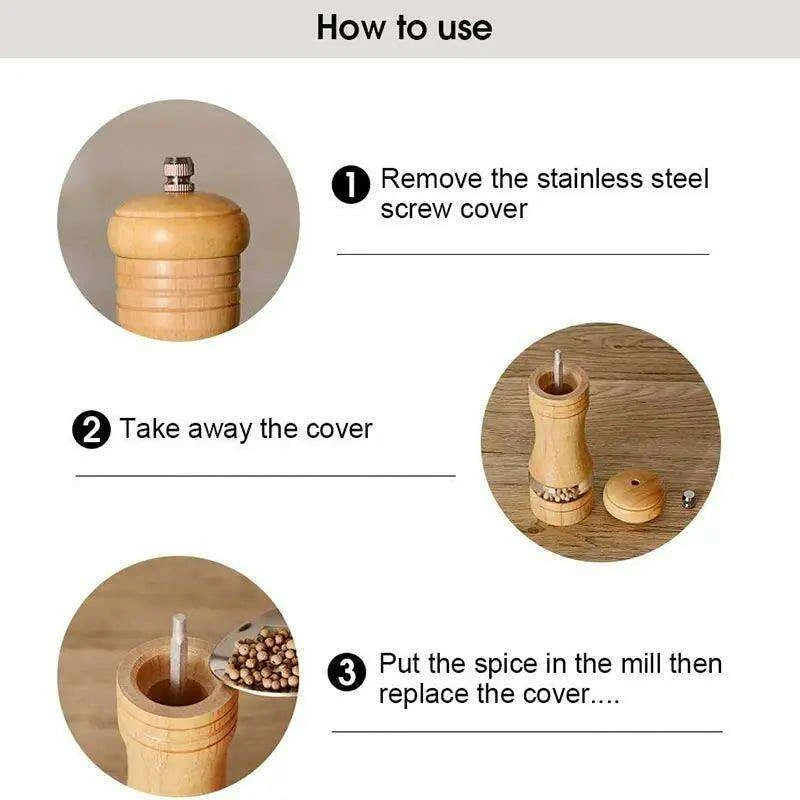 How to use

1 Remove the stainless steel screw cover

2 Take away the cover

3 Put the spice in the mill then replace the cover....