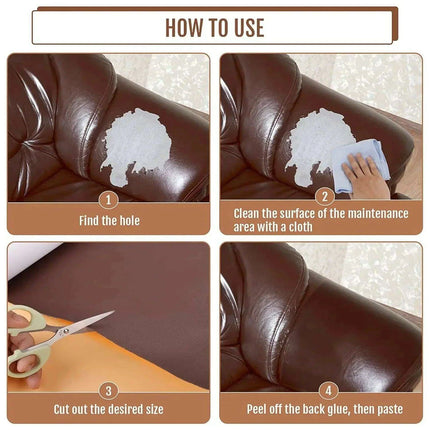 HOW TO USE

1
Find the hole

2
Clean the surface of the maintenance area with a cloth

3
Cut out the desired size

4
Peel off the back glue, then paste