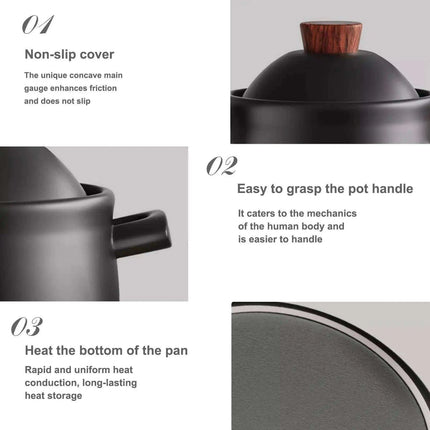 01

Non-slip cover

The unique concave main gauge enhances friction and does not slip

02

Easy to grasp the pot handle

It caters to the mechanics of the human body and is easier to handle

03

Heat the bottom of the pan

Rapid and uniform heat conduction, long-lasting heat storage