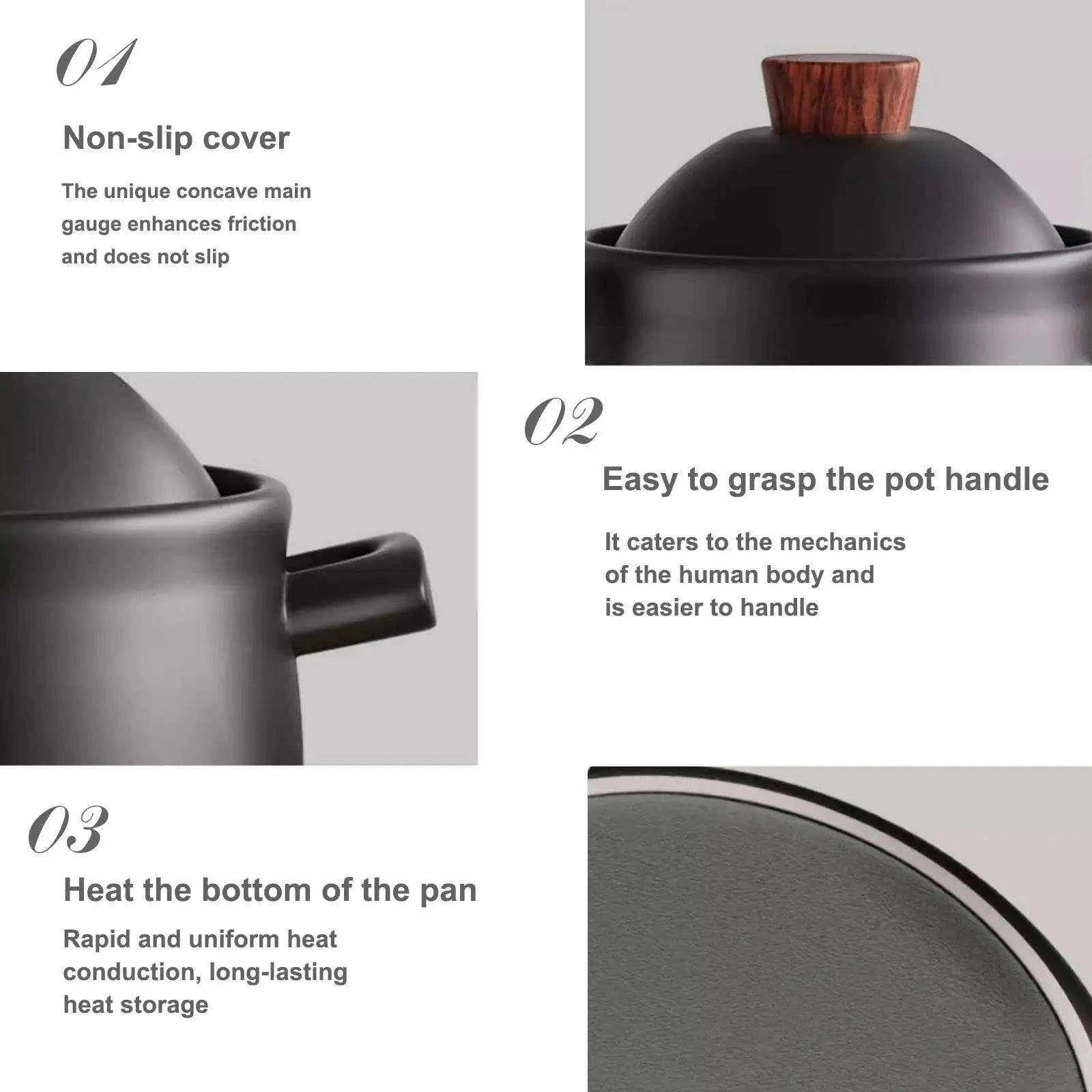 01

Non-slip cover

The unique concave main gauge enhances friction and does not slip

02

Easy to grasp the pot handle

It caters to the mechanics of the human body and is easier to handle

03

Heat the bottom of the pan

Rapid and uniform heat conduction, long-lasting heat storage