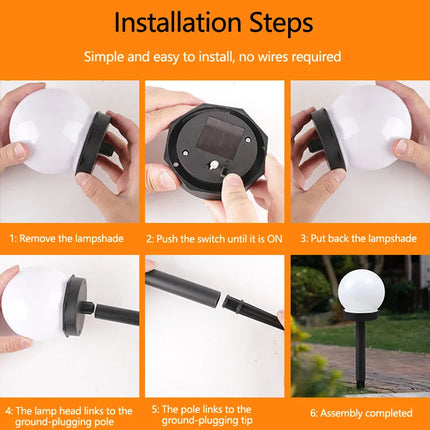 Installation Steps

Simple and easy to install, no wires required

1: Remove the lampshade

2: Push the switch until it is ON

3: Put back the lampshade

4: The lamp head links to the ground-plugging pole

5: The pole links to the ground-plugging tip

6: Assembly completed