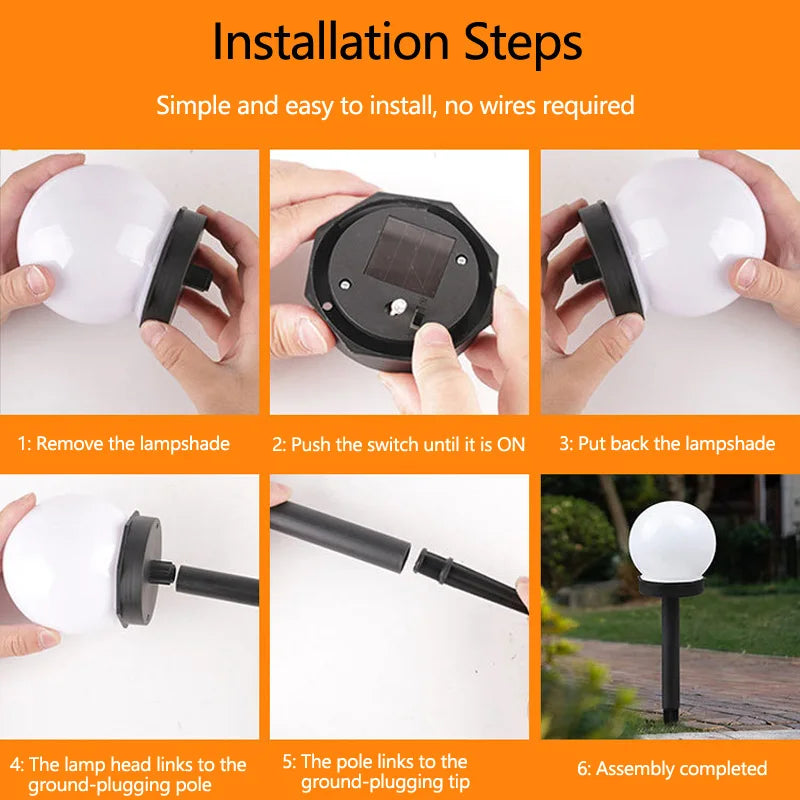 Installation Steps

Simple and easy to install, no wires required

1: Remove the lampshade

2: Push the switch until it is ON

3: Put back the lampshade

4: The lamp head links to the ground-plugging pole

5: The pole links to the ground-plugging tip

6: Assembly completed