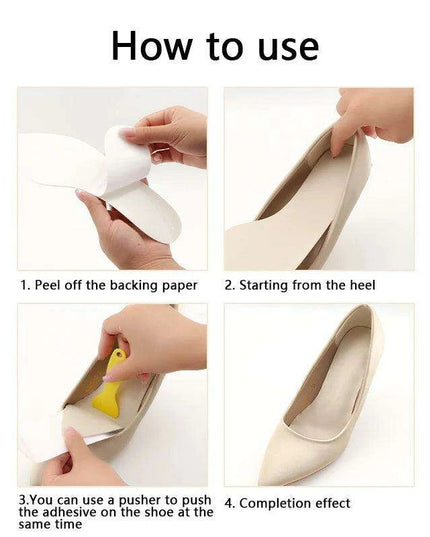 How to use

1. Peel off the backing paper

2. Starting from the heel

3.You can use a pusher to push the adhesive on the shoe at the same time

4. Completion effect