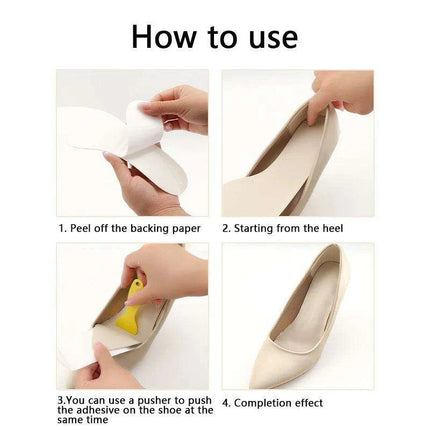 How to use

1. Peel off the backing paper

2. Starting from the heel

3.You can use a pusher to push the adhesive on the shoe at the same time

4. Completion effect