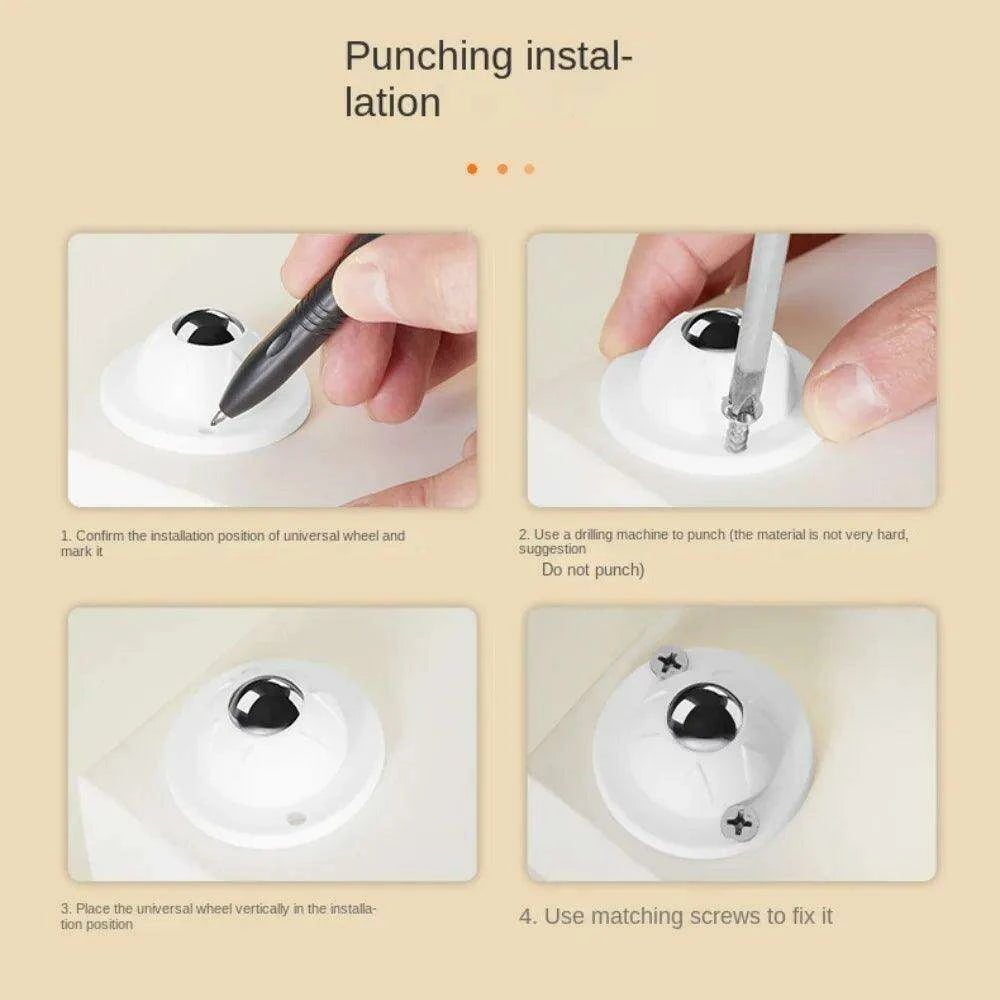 Punching installation

1. Confirm the installation position of universal wheel and mark it

2. Use a drilling machine to punch (the material is not very hard, suggestion
Do not punch)

3. Place the universal wheel vertically in the installation position

4. Use matching screws to fix it